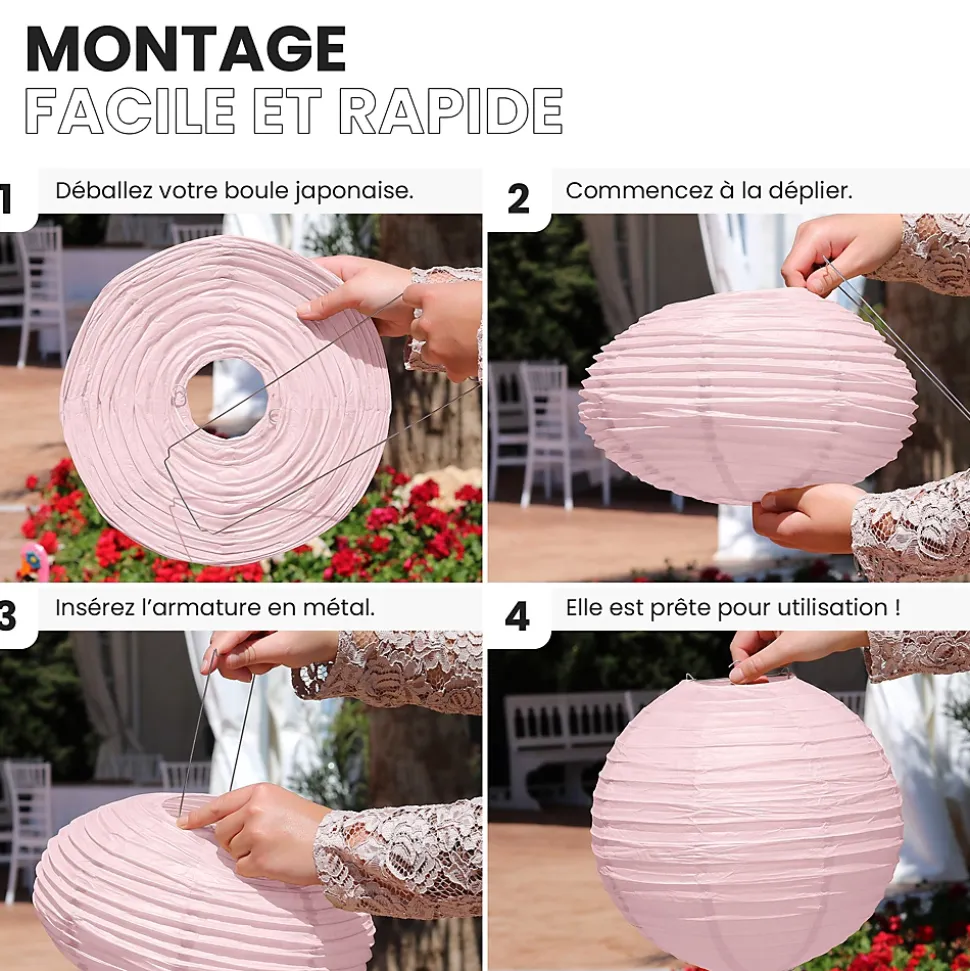 MONTAGE
FACILE ET RAPIDE

1 Déballez votre boule japonaise.

2 Commencez à la déplier.

3 Insérez l'armature en métal.

4 Elle est prête pour utilisation !