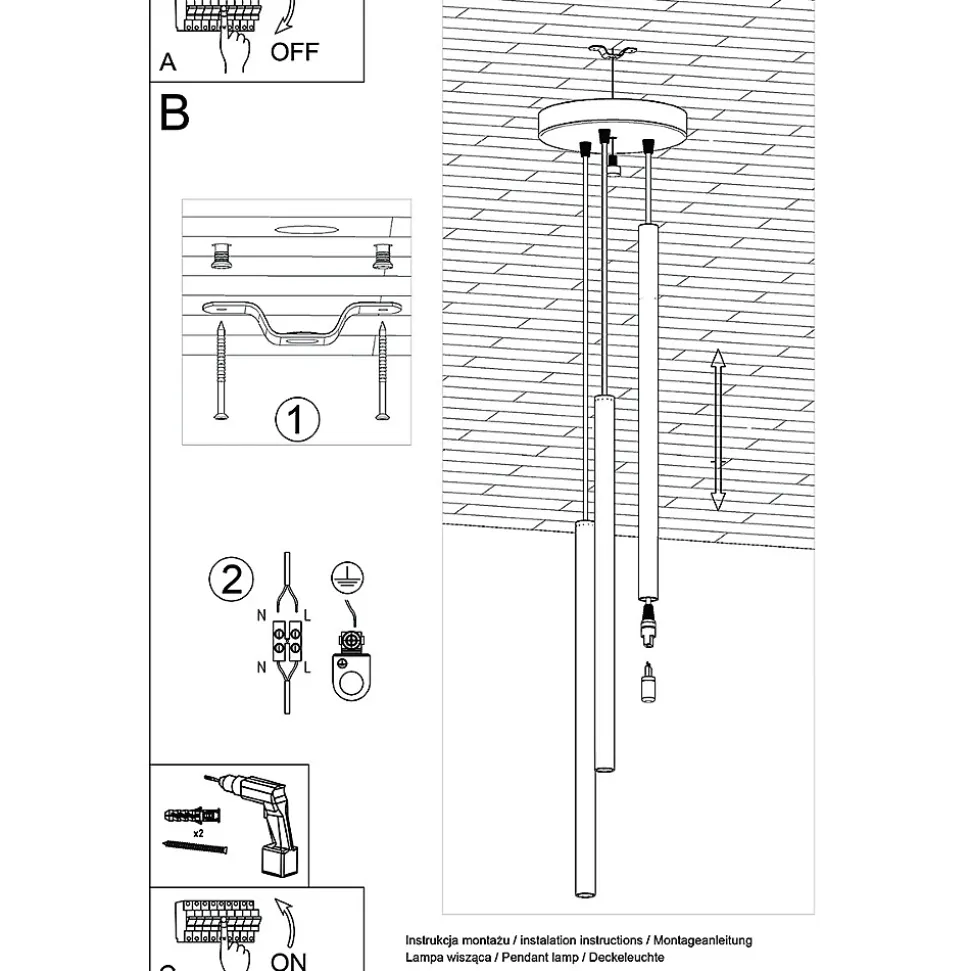 A
OFF

B

1

2
N L
N L

x2

ON

Instrukcja montażu / instalation instructions / Montageanleitung
Lampa wisząca / Pendant lamp / Deckeleuchte