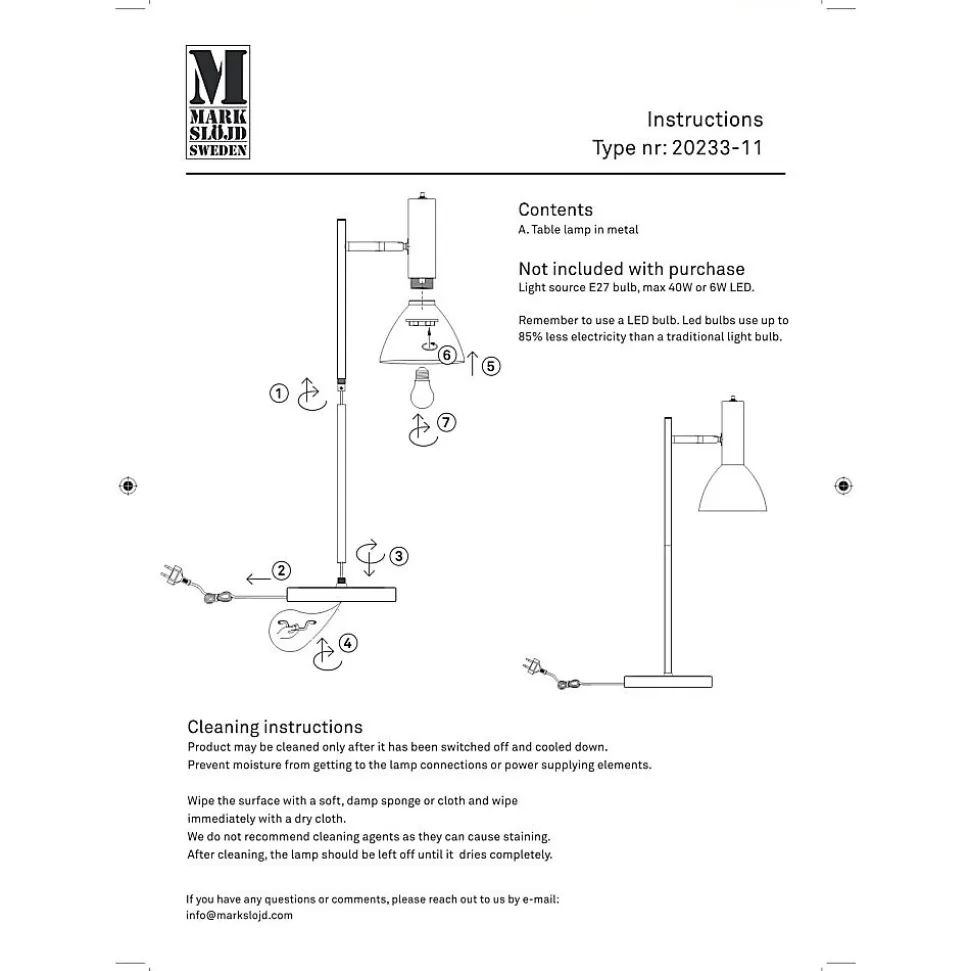 M
MARK
SLÖJD
SWEDEN

Instructions
Type nr: 20233-11

Contents
A. Table lamp in metal

Not included with purchase
Light source E27 bulb, max 40W or 6W LED.

Remember to use a LED bulb. Led bulbs use up to 85% less electricity than a traditional light bulb.

1
2
3
4
5
6
7

Cleaning instructions
Product may be cleaned only after it has been switched off and cooled down.
Prevent moisture from getting to the lamp connections or power supplying elements.

Wipe the surface with a soft, damp sponge or cloth and wipe immediately with a dry cloth.
We do not recommend cleaning agents as they can cause staining.
After cleaning, the lamp should be left off until it dries completely.

If you have any questions or comments, please reach out to us by e-mail:
info@markslojd.com