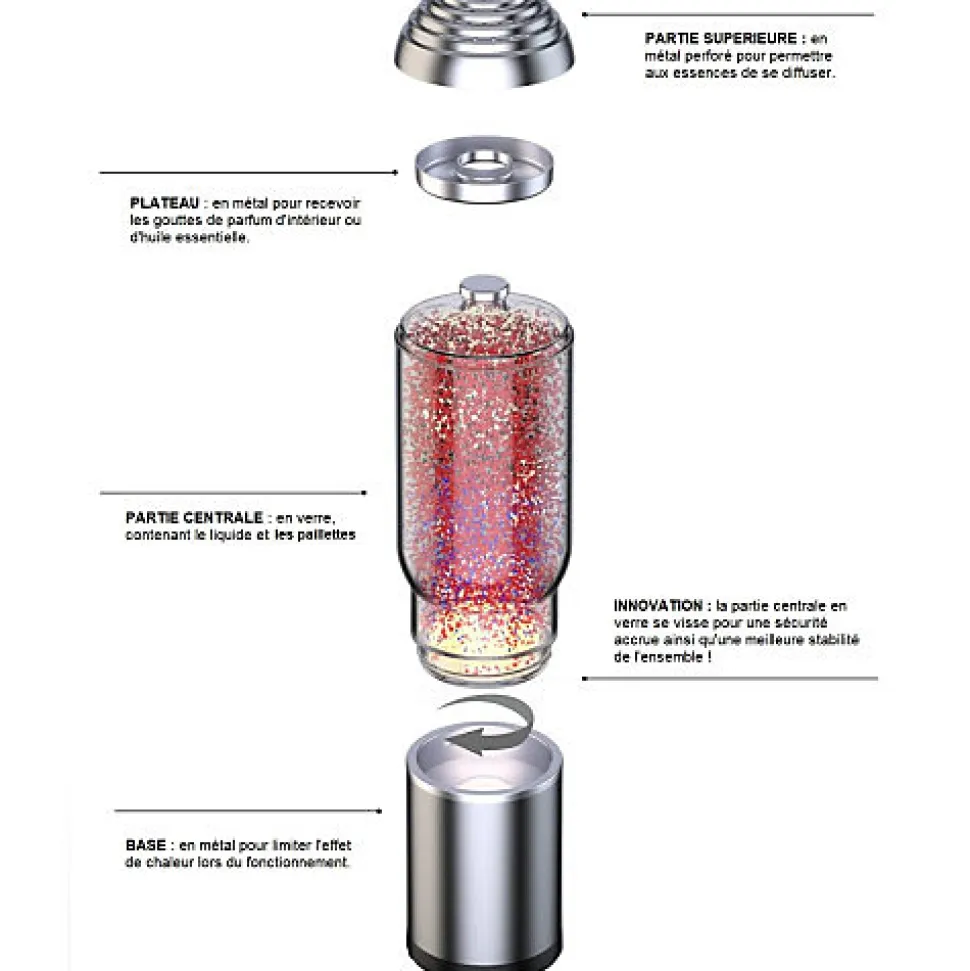 PARTIE SUPERIEURE : en métal perforé pour permettre aux essences de se diffuser.

PLATEAU : en métal pour recevoir les gouttes de parfum d'intérieur ou d'huile essentielle.

PARTIE CENTRALE : en verre, contenant le liquide et les paillettes

INNOVATION : la partie centrale en verre se visse pour une sécurité accrue ainsi qu'une meilleure stabilité de l'ensemble !

BASE : en métal pour limiter l'effet de chaleur lors du fonctionnement.