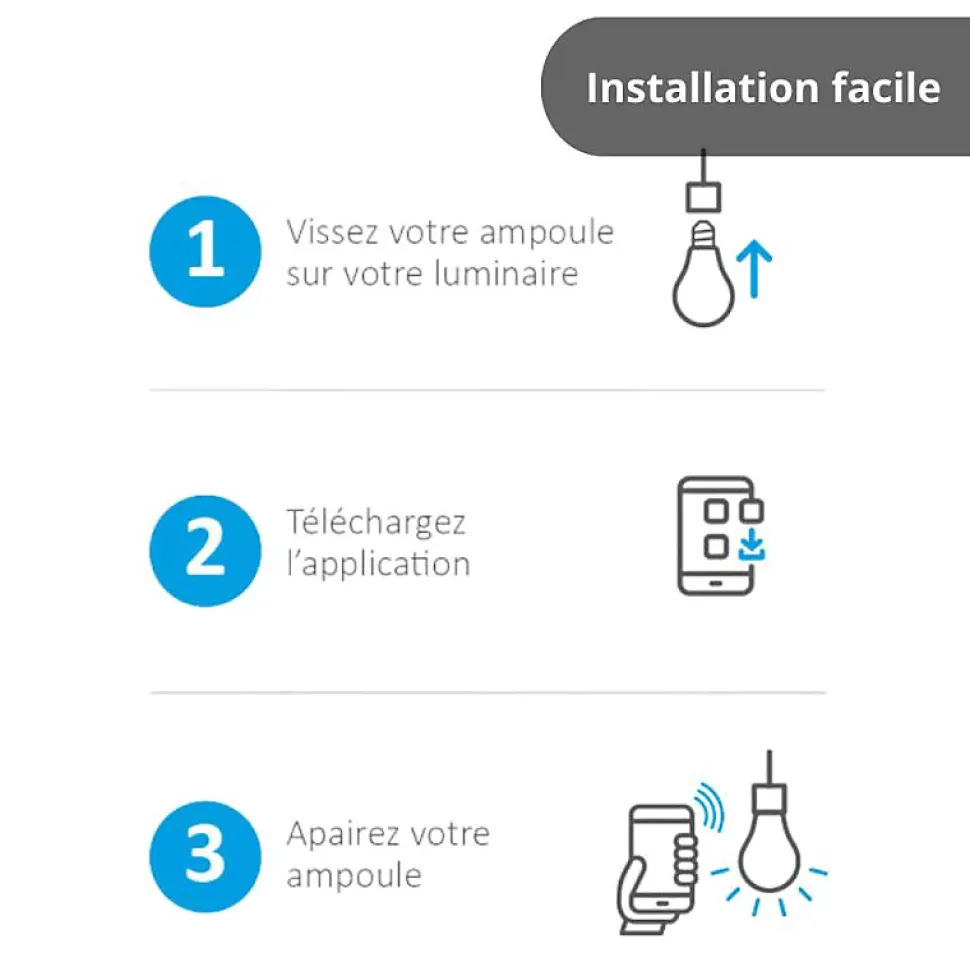 Installation facile

1 Vissez votre ampoule sur votre luminaire

2 Téléchargez l'application

3 Apairez votre ampoule