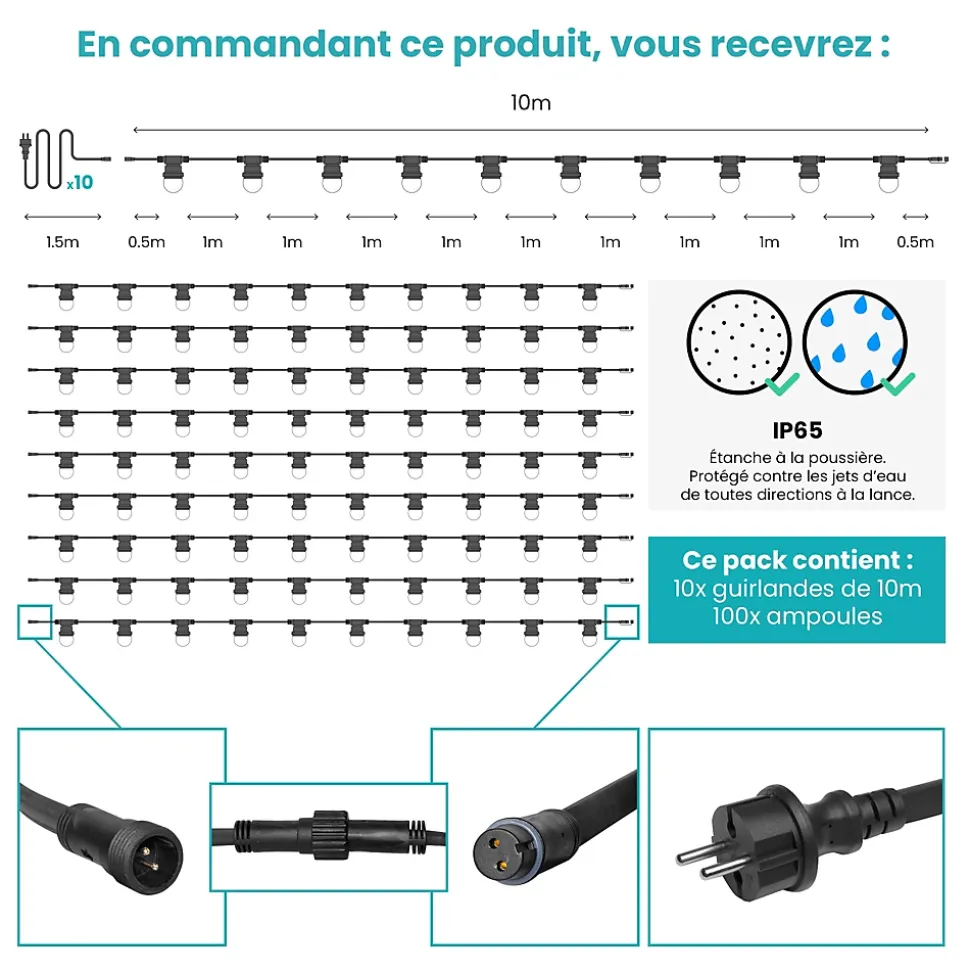 En commandant ce produit, vous recevrez :

10m

x10

1.5m 0.5m 1m 1m 1m 1m 1m 1m 1m 1m 1m 0.5m

IP65

Étanche à la poussière. Protégé contre les jets d'eau de toutes directions à la lance.

Ce pack contient :
10x guirlandes de 10m
100x ampoules