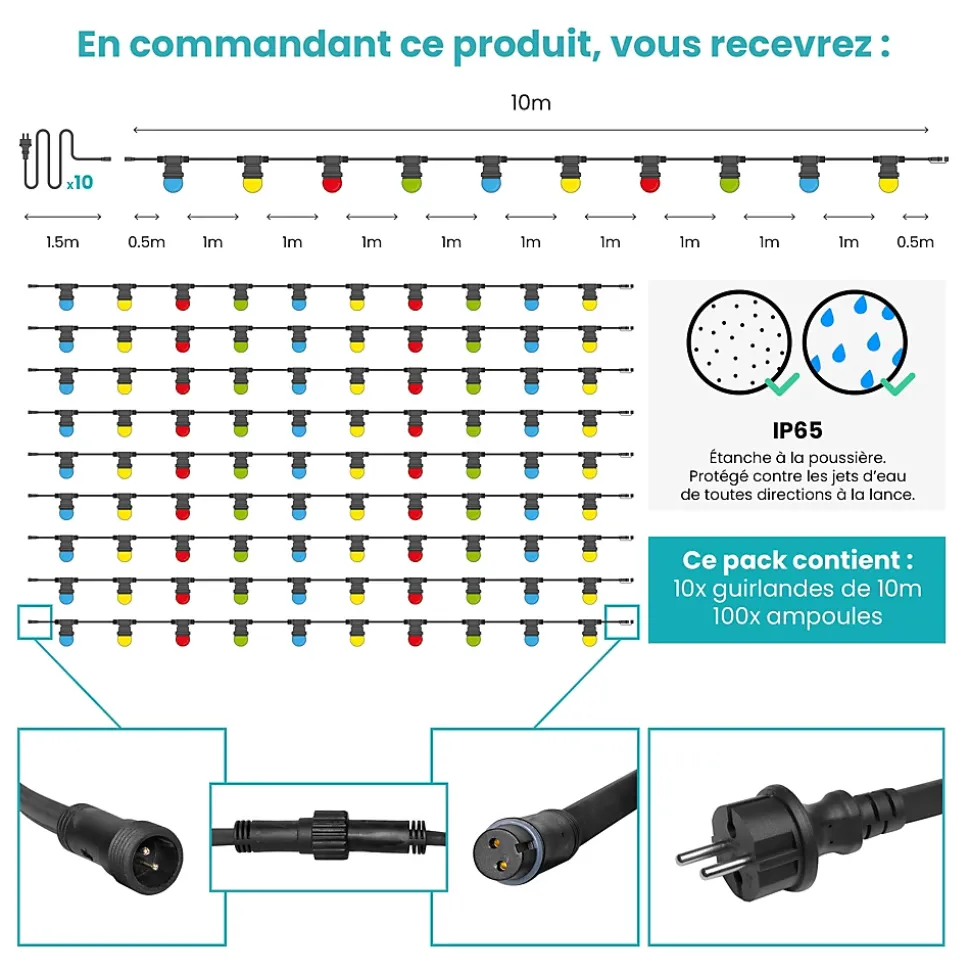 En commandant ce produit, vous recevrez :

10m

x10

1.5m 0.5m 1m 1m 1m 1m 1m 1m 1m 1m 1m 0.5m

IP65

Étanche à la poussière. Protégé contre les jets d'eau de toutes directions à la lance.

Ce pack contient :
10x guirlandes de 10m
100x ampoules