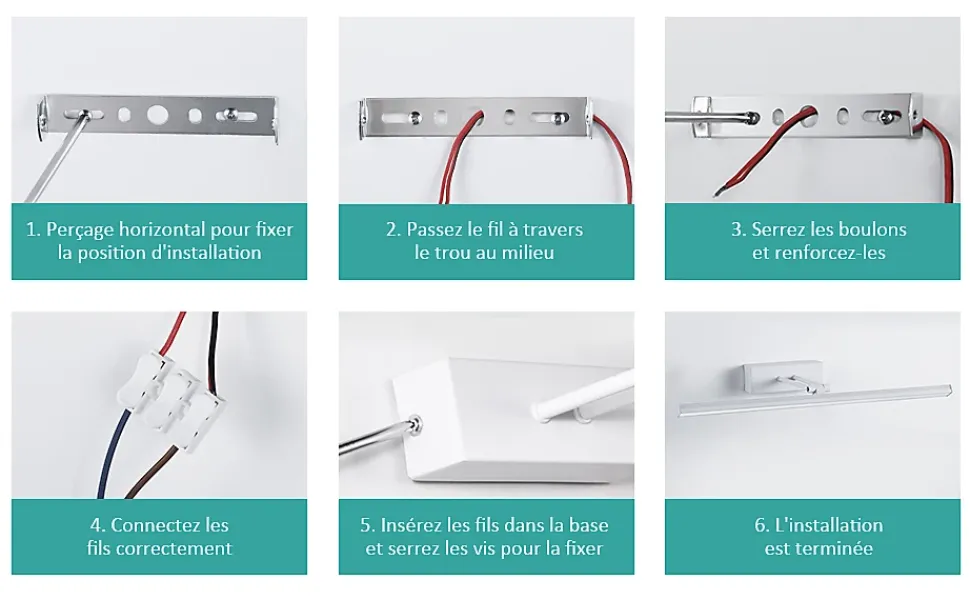 1. Perçage horizontal pour fixer la position d'installation

2. Passez le fil à travers le trou au milieu

3. Serrez les boulons et renforcez-les

4. Connectez les fils correctement

5. Insérez les fils dans la base et serrez les vis pour la fixer

6. L'installation est terminée