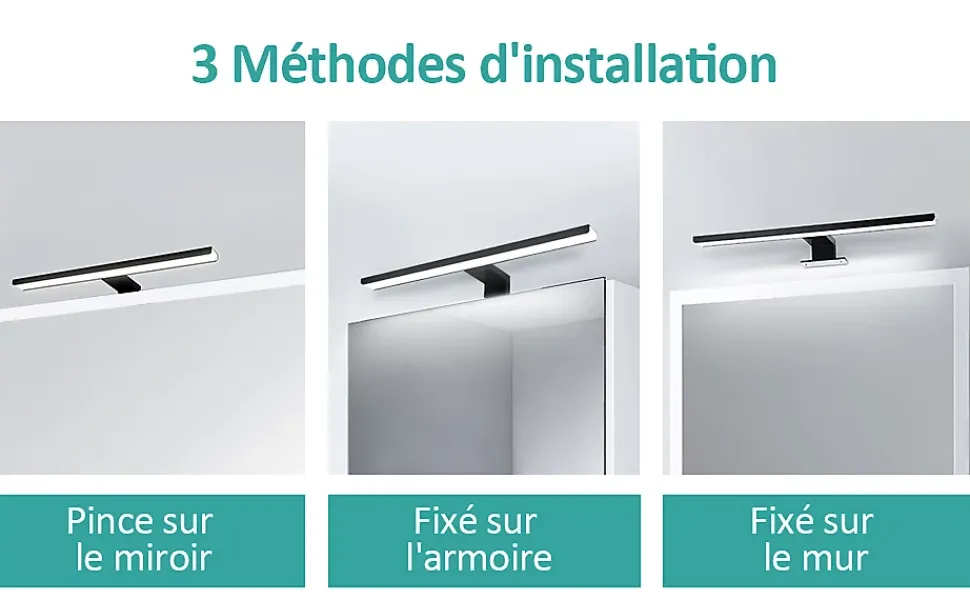 3 Méthodes d'installation

Pince sur le miroir

Fixé sur l'armoire

Fixé sur le mur