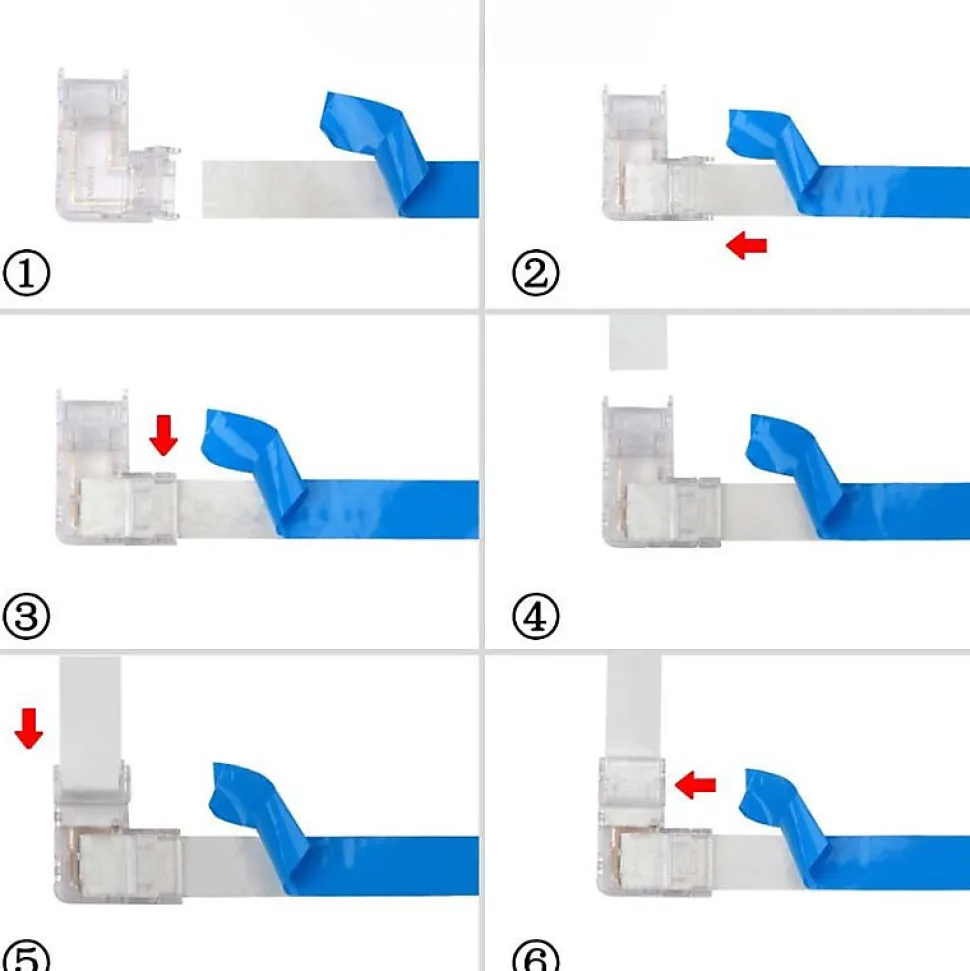 ①
②
③
④
⑤
⑥