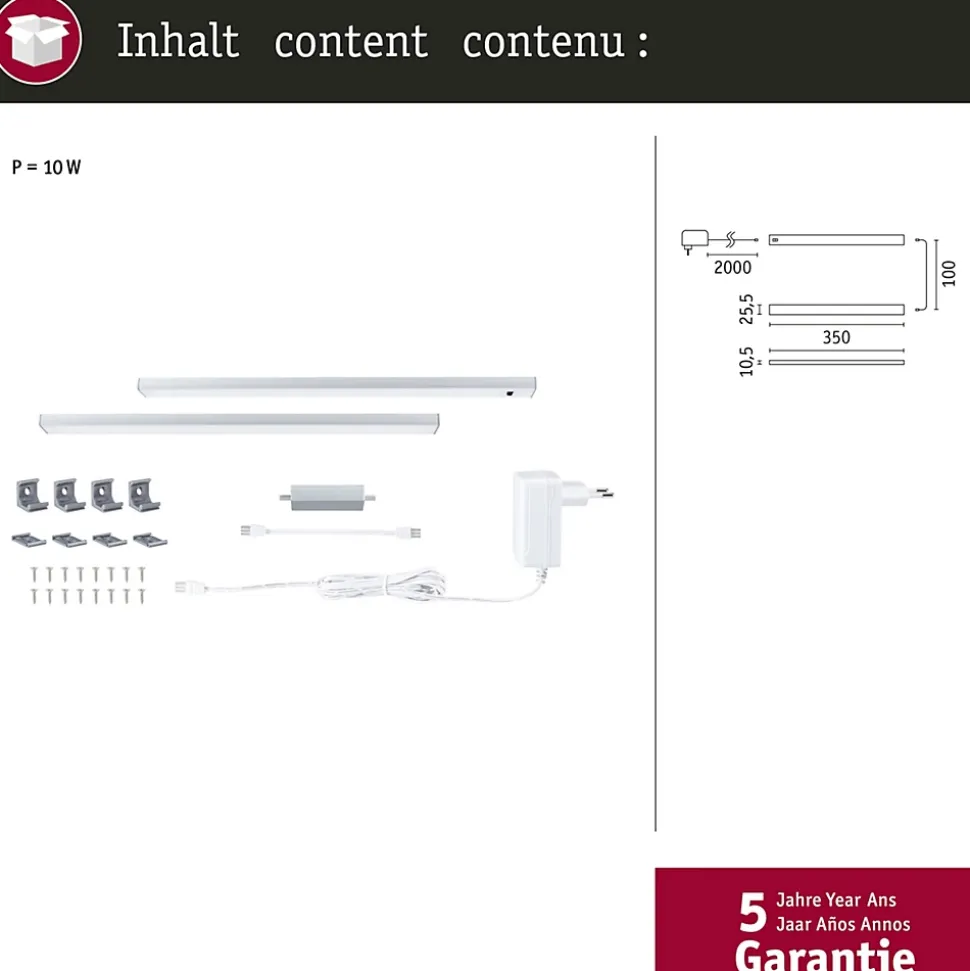 Inhalt content contenu :

P = 10 W

2000

100

25,5

350

10,5

5 Jahre Year Ans
Jaar Años Annos
Garantie