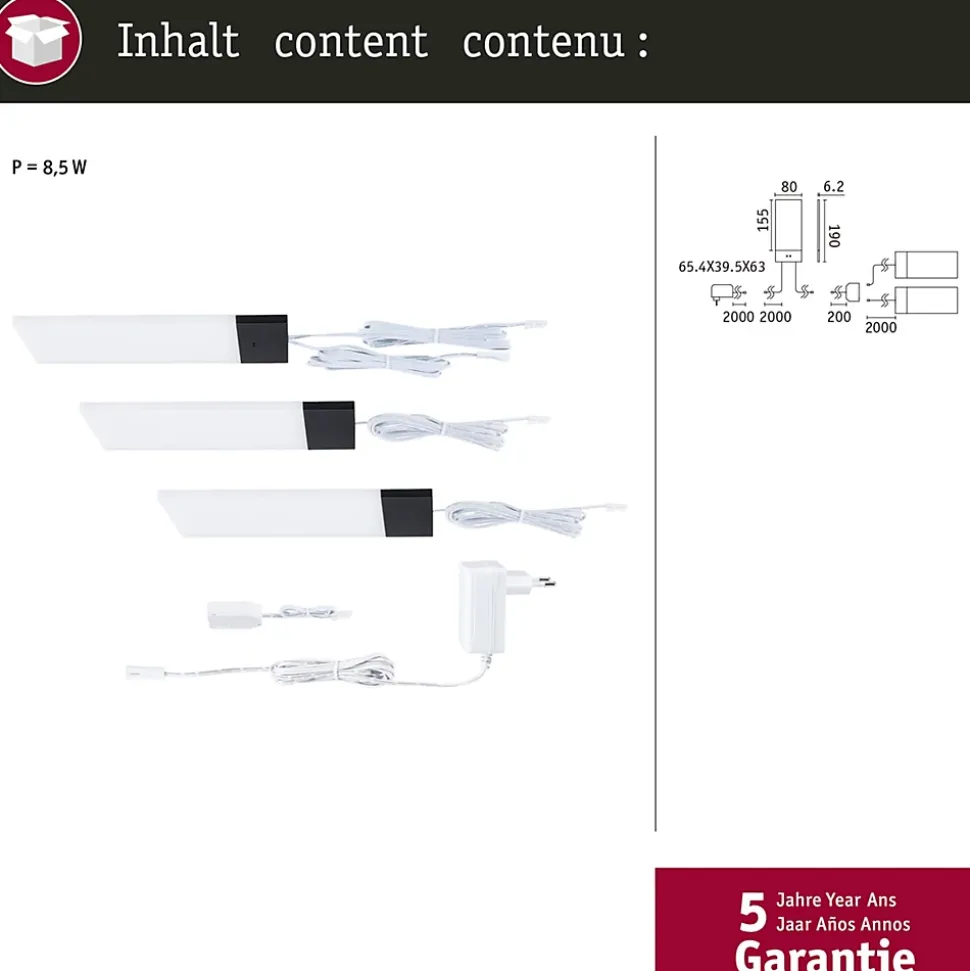 Inhalt content contenu :

P = 8,5 W

80
6.2
155
190
65.4X39.5X63
2000 2000
200
2000

5 Jahre Year Ans
Jaar Años Annos
Garantie