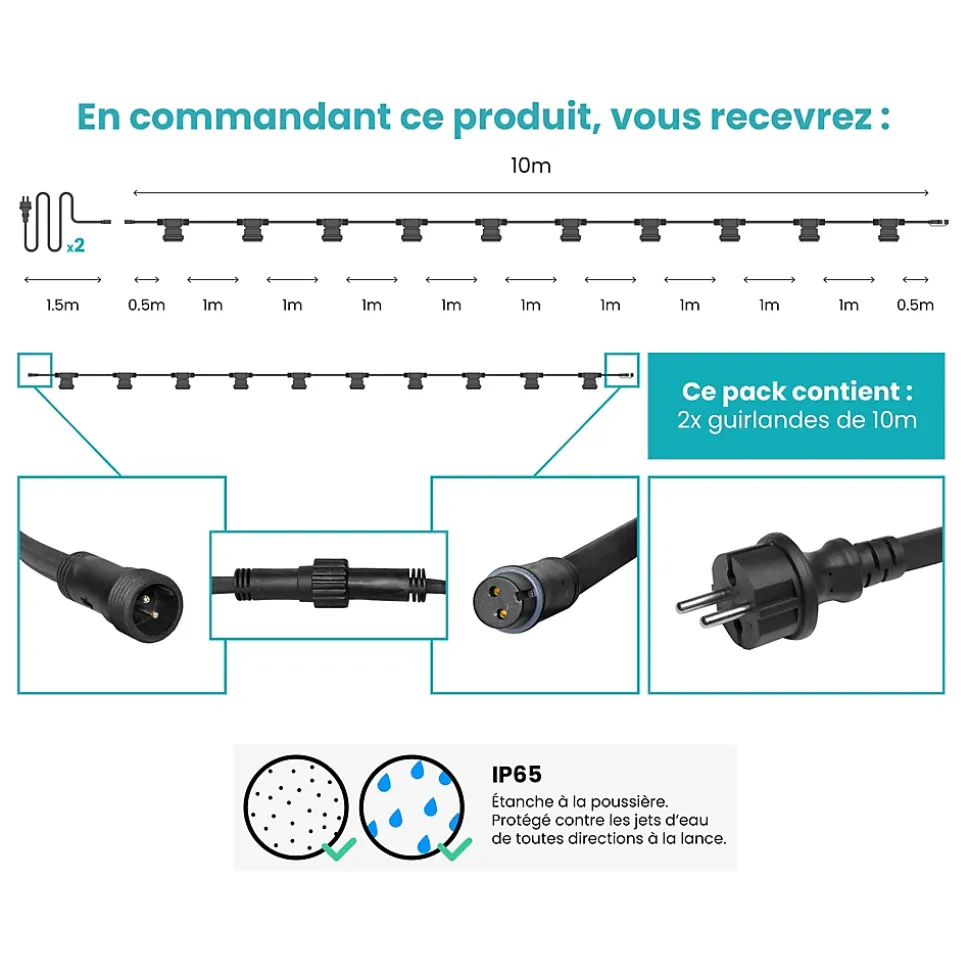 En commandant ce produit, vous recevrez :

10m

x2

1.5m 0.5m 1m 1m 1m 1m 1m 1m 1m 1m 1m 0.5m

Ce pack contient :
2x guirlandes de 10m

IP65
Étanche à la poussière.
Protégé contre les jets d'eau de toutes directions à la lance.