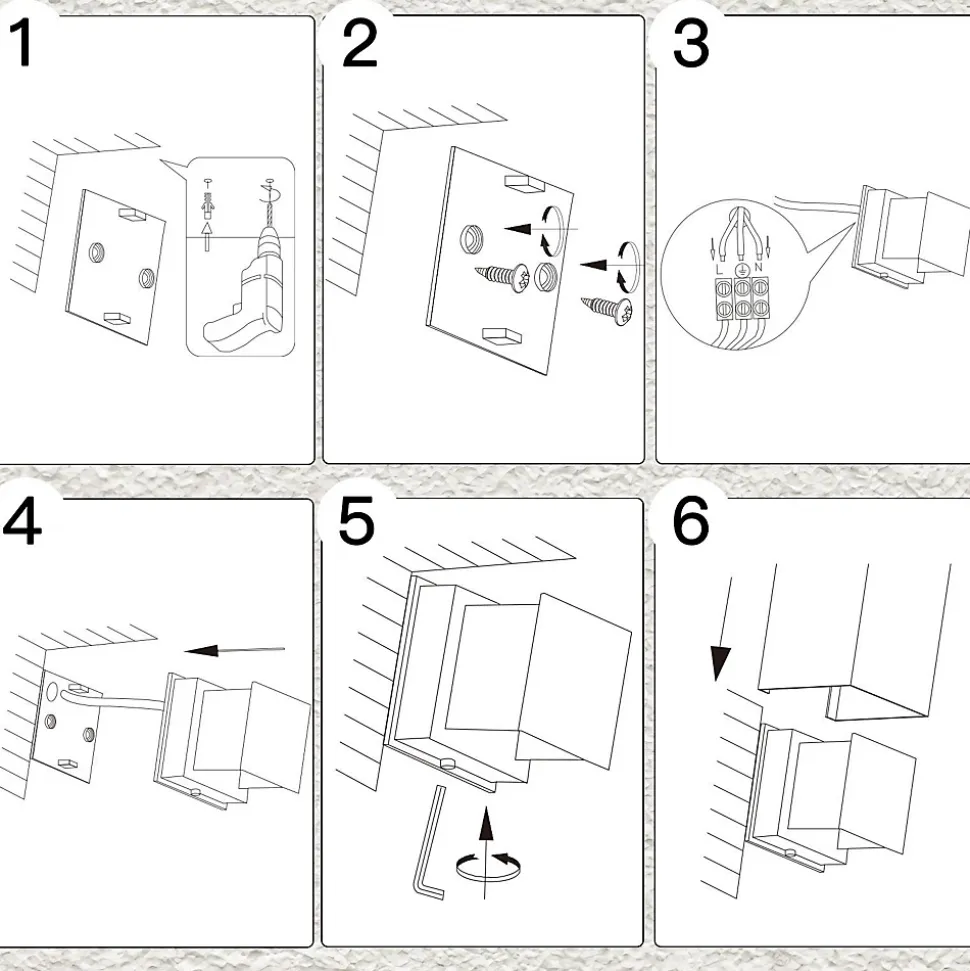 1

2

3

L ⏚ N

4

5

6