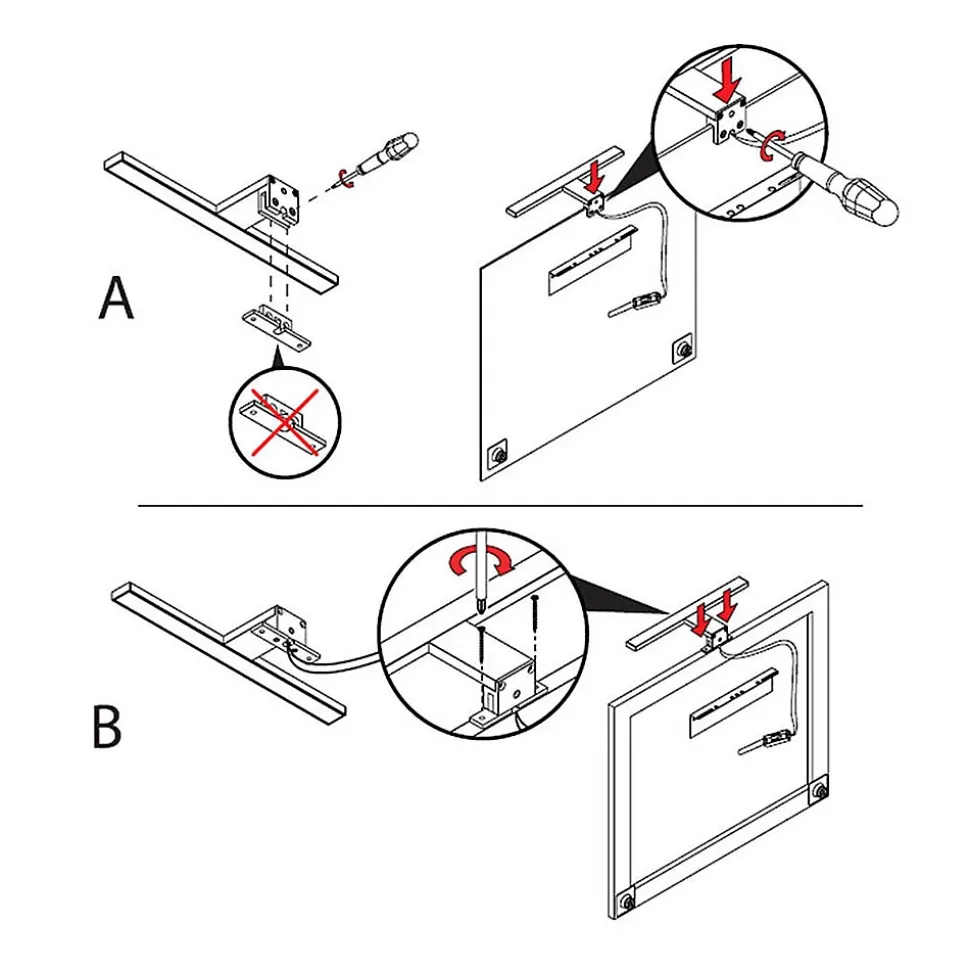 A

B