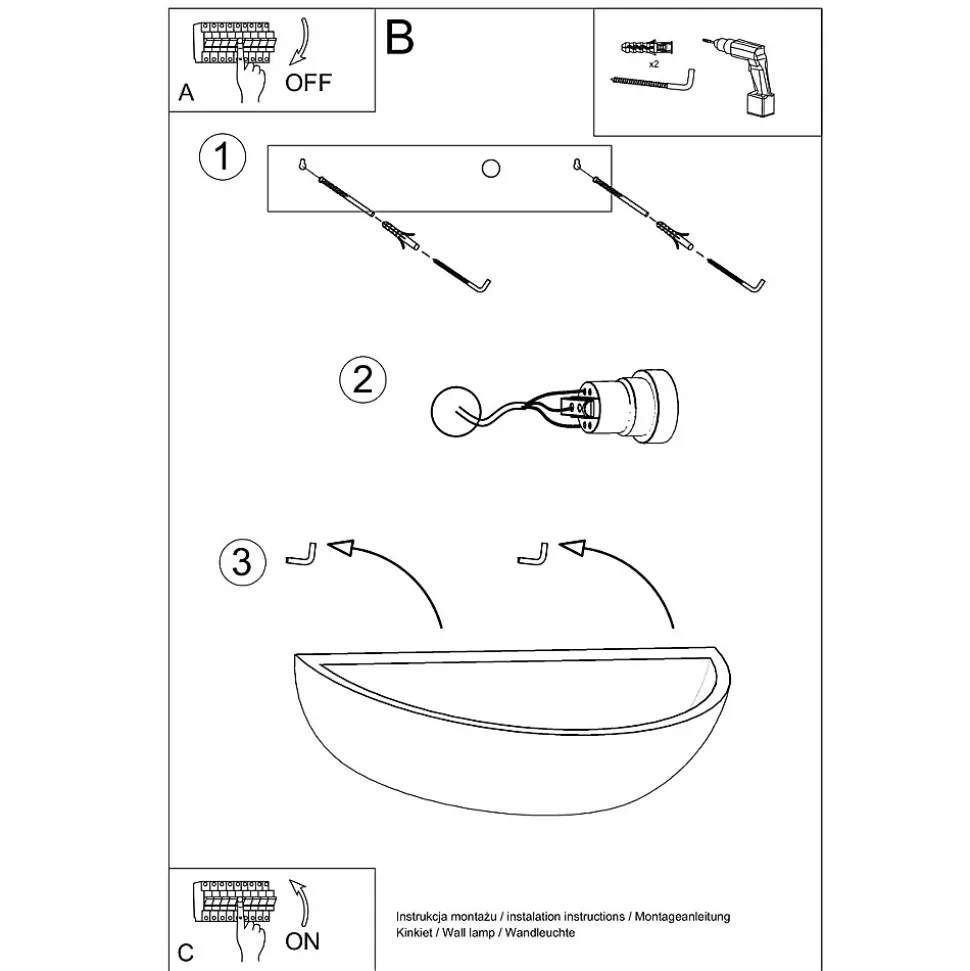 A
OFF

B

x2

1

2

3

C
ON

Instrukcja montażu / instalation instructions / Montageanleitung
Kinkiet / Wall lamp / Wandleuchte