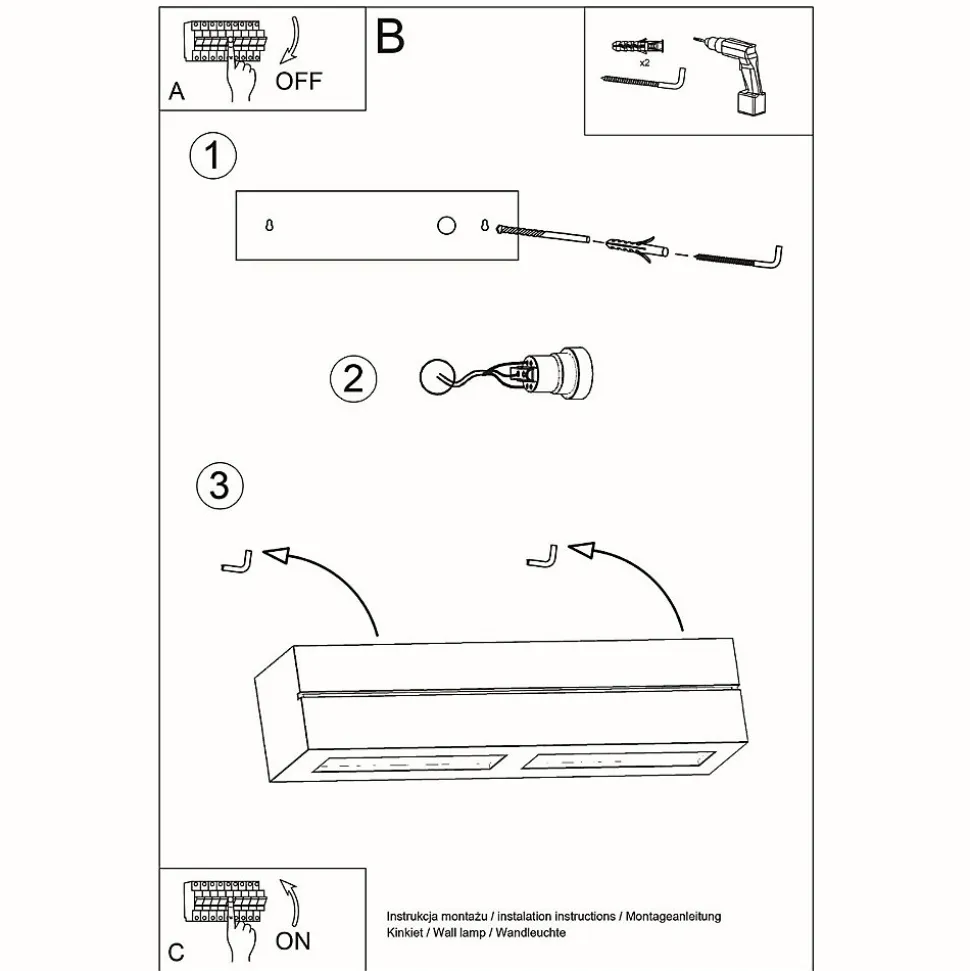 A OFF

B

x2

1

2

3

C ON

Instrukcja montażu / instalation instructions / Montageanleitung
Kinkiet / Wall lamp / Wandleuchte