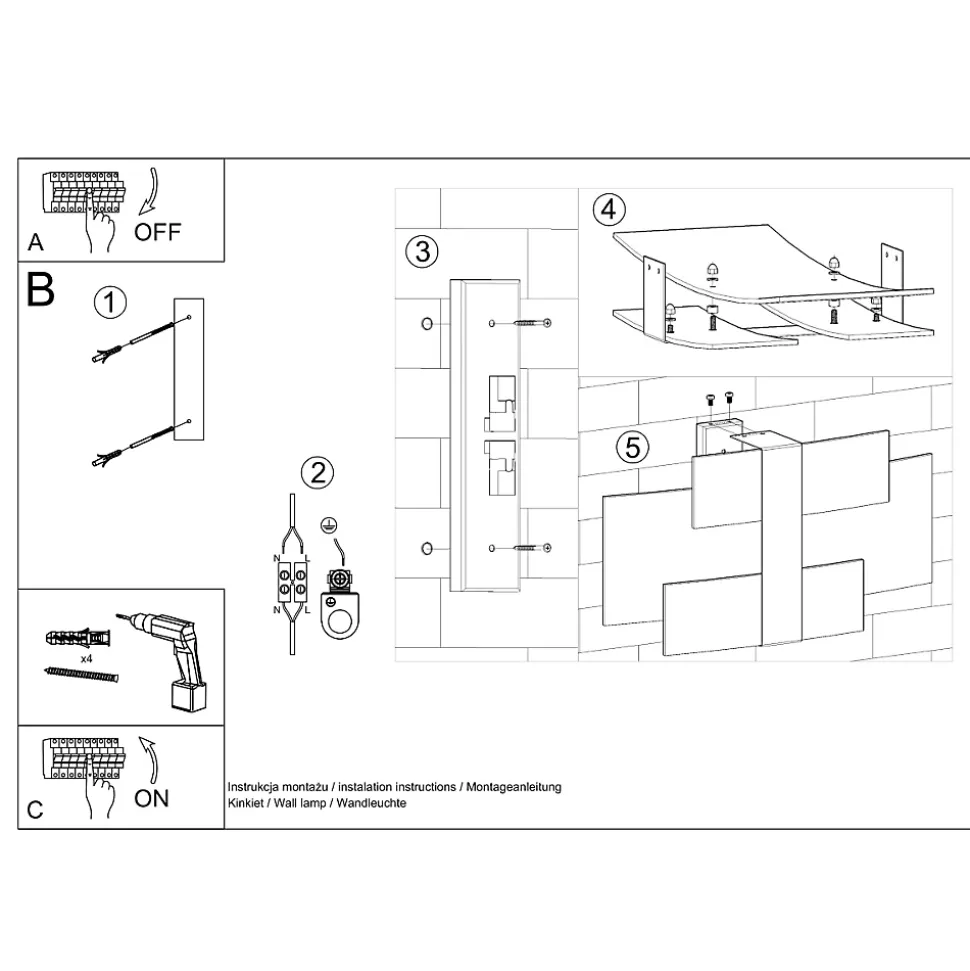 A
OFF

B
1

2
N L
N L

3

4

5

x4

C
ON

Instrukcja montażu / instalation instructions / Montageanleitung
Kinkiet / Wall lamp / Wandleuchte