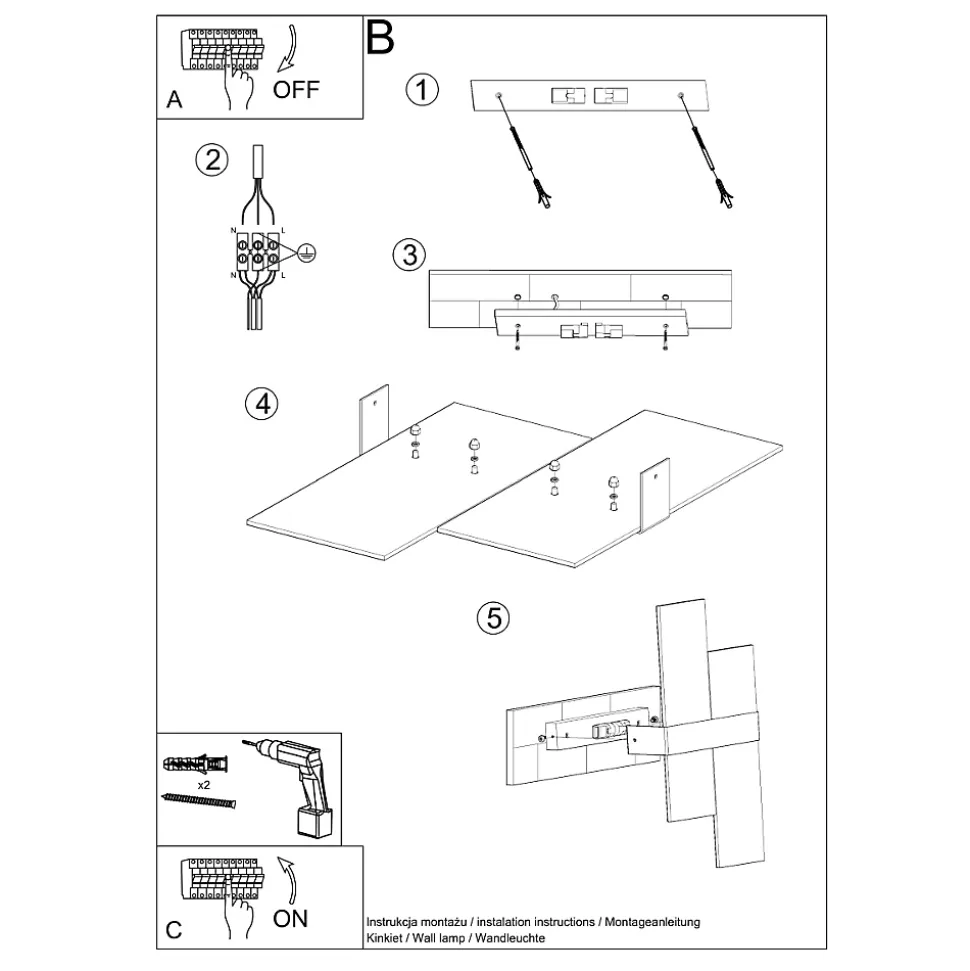 A
OFF

B

1

2

N
L
N
L

3

4

5

x2

C
ON

Instrukcja montażu / instalation instructions / Montageanleitung
Kinkiet / Wall lamp / Wandleuchte