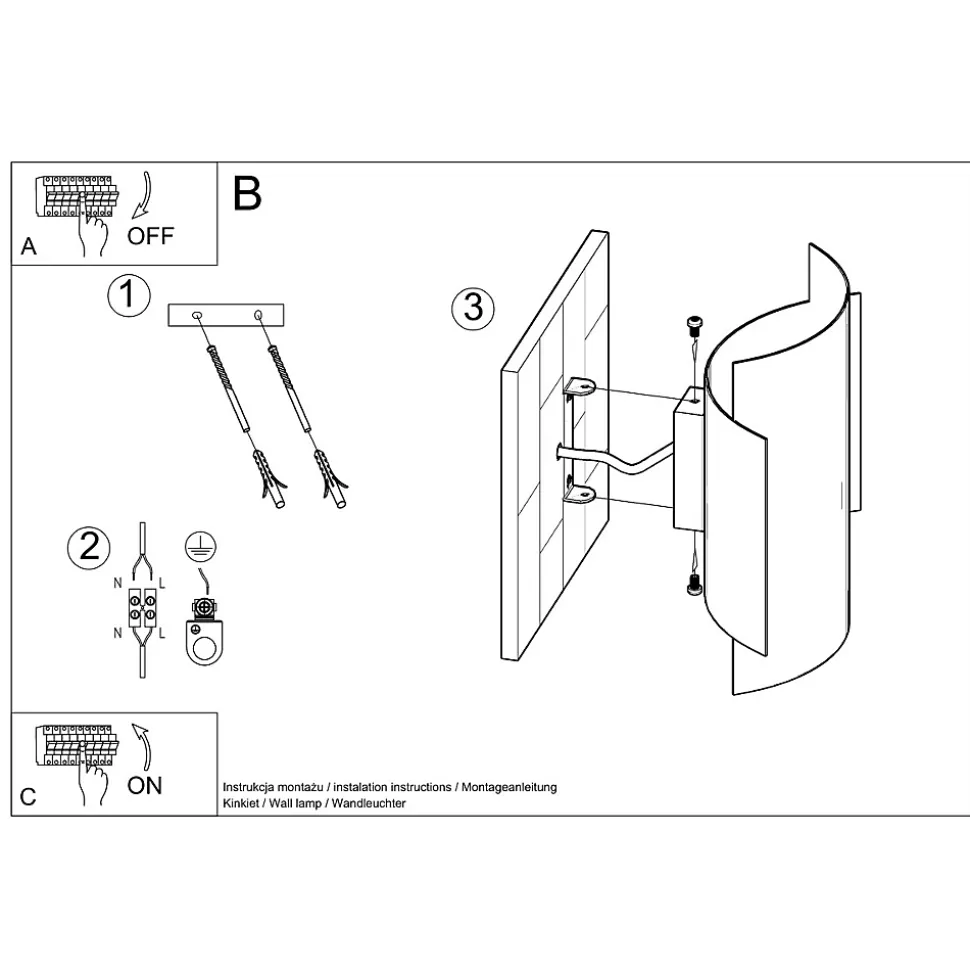 A OFF

B

1

2

N L

N L

3

C ON

Instrukcja montażu / instalation instructions / Montageanleitung
Kinkiet / Wall lamp / Wandleuchter