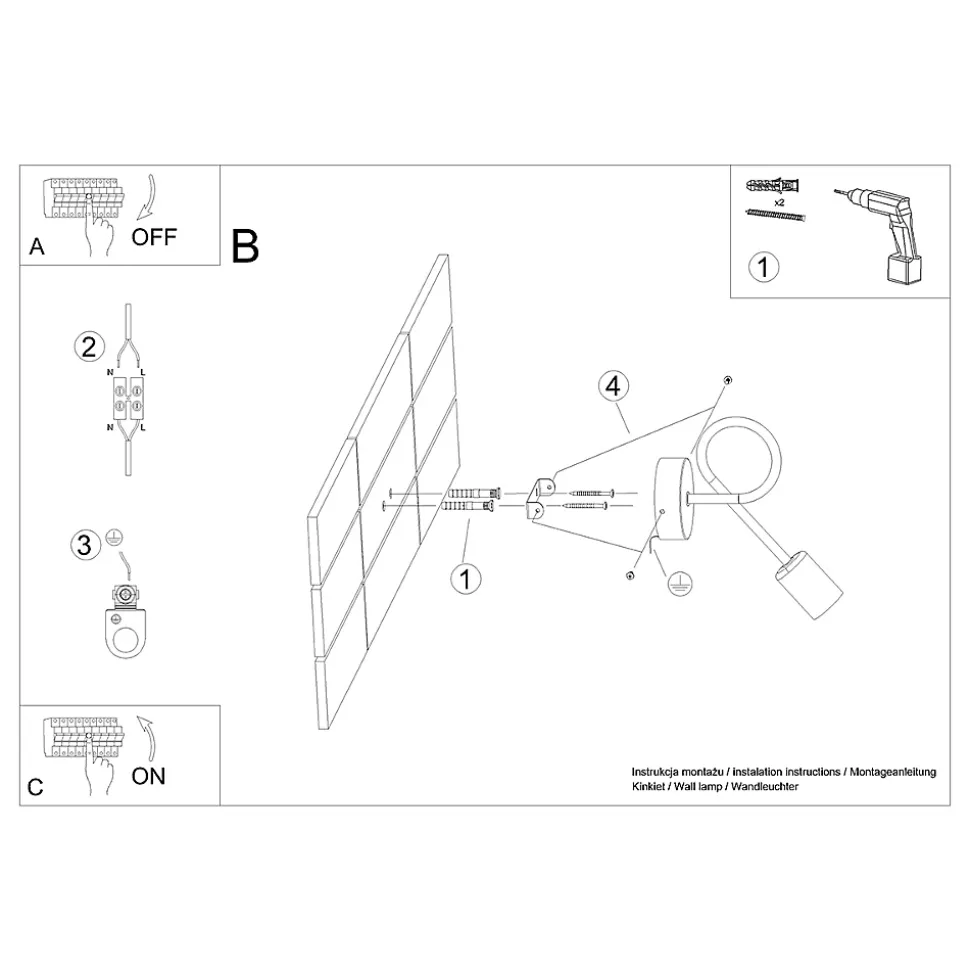 A
OFF

B

x2

1

2
N L
N L

3

4

1

C
ON

Instrukcja montażu / instalation instructions / Montageanleitung
Kinkiet / Wall lamp / Wandleuchter