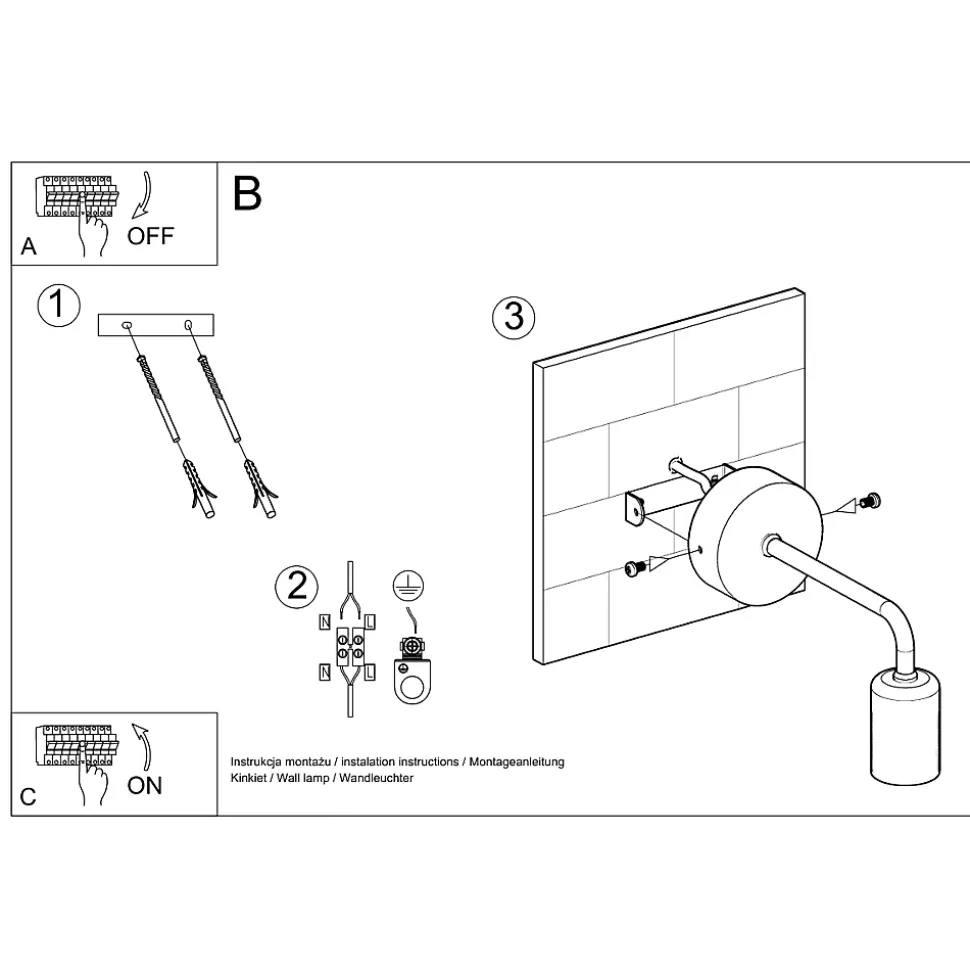 A OFF

B

1

2

N L

N L

3

C ON

Instrukcja montażu / instalation instructions / Montageanleitung
Kinkiet / Wall lamp / Wandleuchter