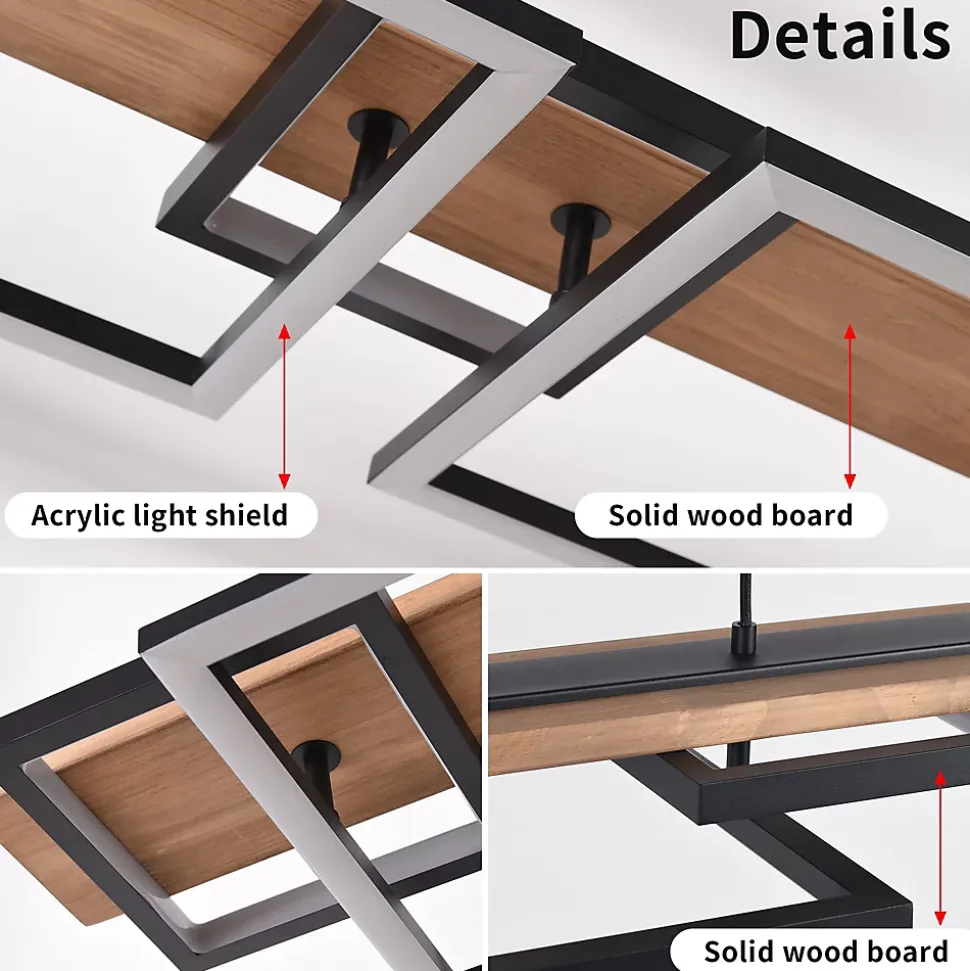 Details

Acrylic light shield

Solid wood board

Solid wood board