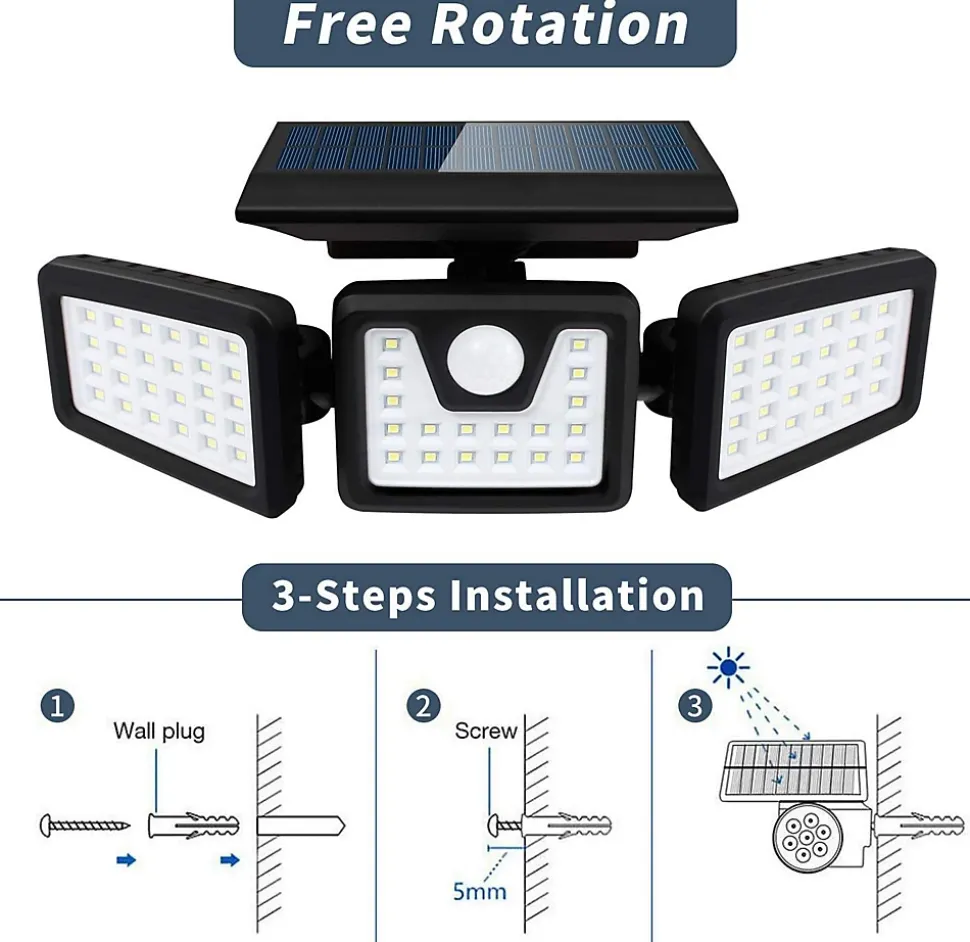 Free Rotation

3-Steps Installation

1
Wall plug

2
Screw
5mm

3